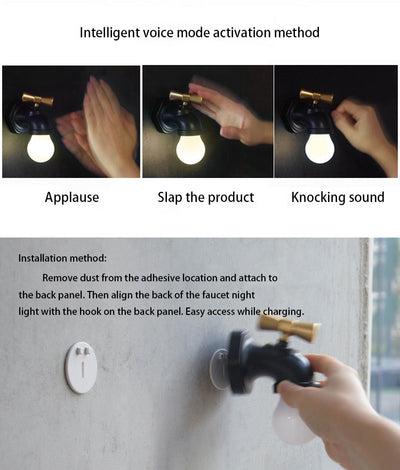 Intelligent voice mode activation method

Applause

Slap the product

Knocking sound

Installation method:

Remove dust from the adhesive location and attach to the back panel. Then align the back of the faucet night light with the hook on the back panel. Easy access while charging.