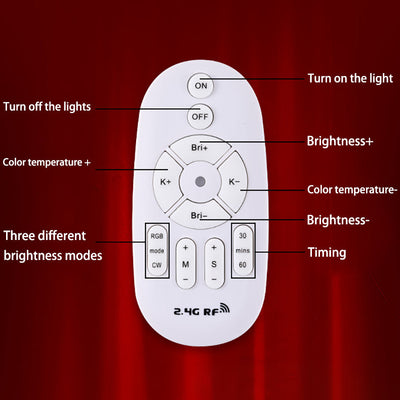 ON

Turn on the light

Turn off the lights

OFF

Bri+

Brightness+

Color temperature +

K+

K−

Color temperature-

Bri−

Brightness-

Three different brightness modes

RGB
mode
CW

+
M
−

+
S
−

30
mins
60

Timing

2.4G RF