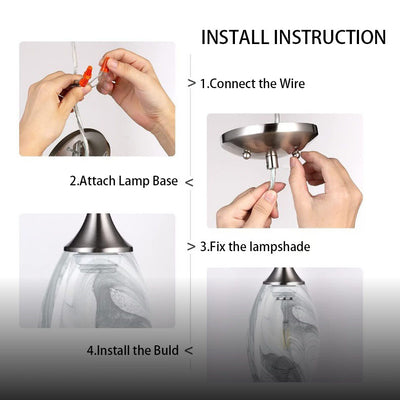 INSTALL INSTRUCTION

> 1.Connect the Wire

2.Attach Lamp Base <

> 3.Fix the lampshade

4.Install the Buld <