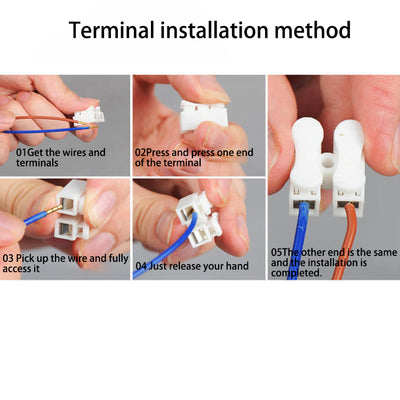 Terminal installation method

01Get the wires and terminals

02Press and press one end of the terminal

03 Pick up the wire and fully access it

04 Just release your hand

05The other end is the same and the installation is completed.