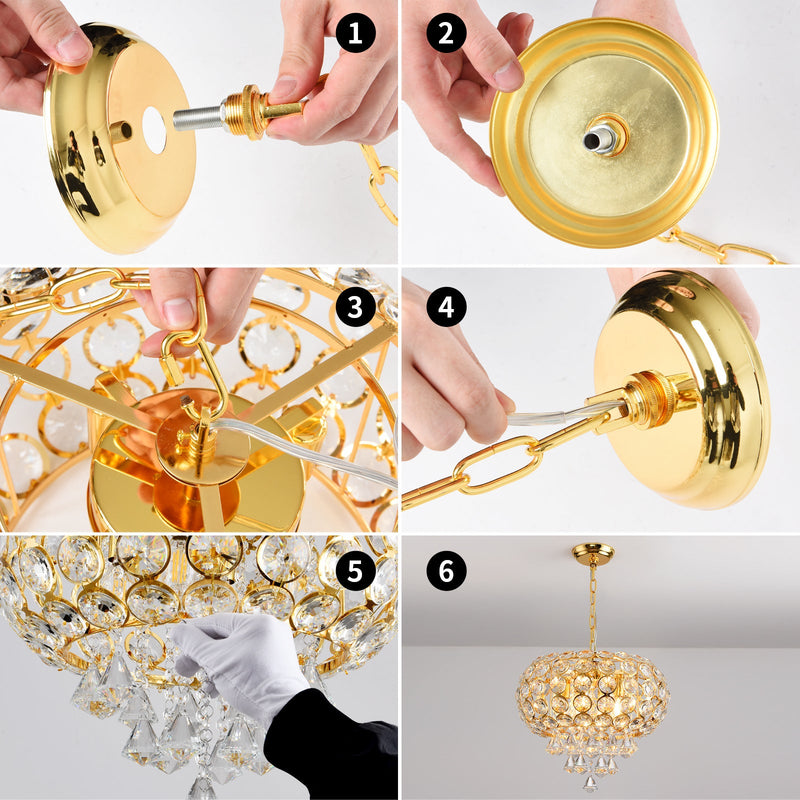 1
2
3
4
5
6