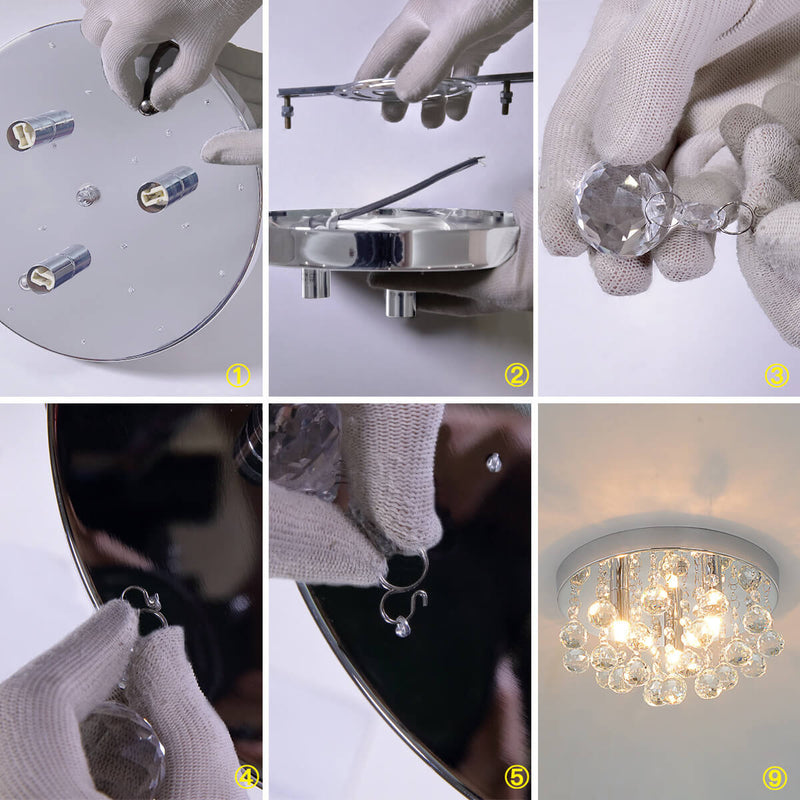 ①

②

③

④

⑤

⑨