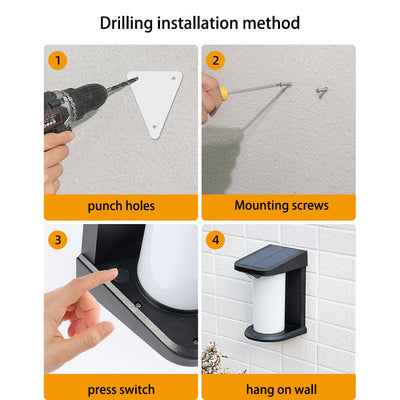 Drilling installation method

1

punch holes

2

Mounting screws

3

press switch

4

hang on wall