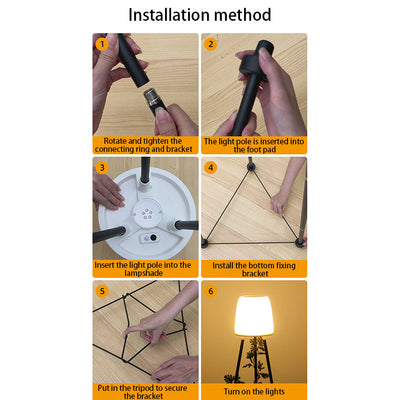 Installation method

1

Rotate and tighten the connecting ring and bracket

2

The light pole is inserted into the foot pad

3

Insert the light pole into the lampshade

4

Install the bottom fixing bracket

5

Put in the tripod to secure the bracket

6

Turn on the lights