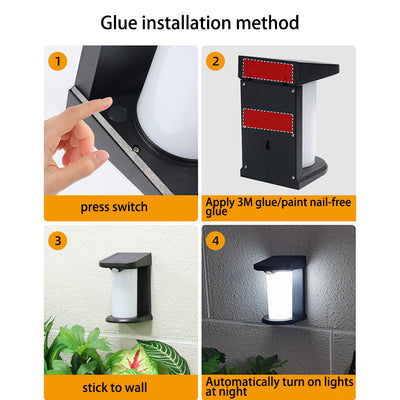 Glue installation method

1

press switch

2

Apply 3M glue/paint nail-free glue

3

stick to wall

4

Automatically turn on lights at night