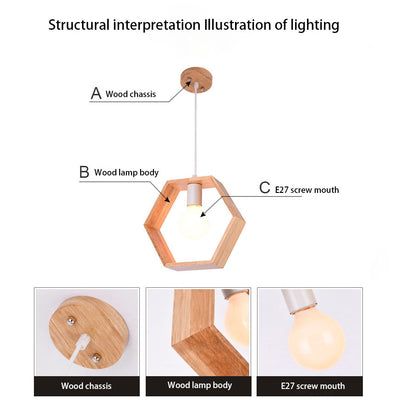 Structural interpretation Illustration of lighting

A Wood chassis

B Wood lamp body

C E27 screw mouth

Wood chassis

Wood lamp body

E27 screw mouth