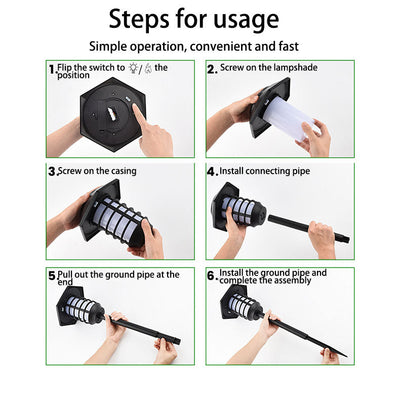 Steps for usage

Simple operation, convenient and fast

1. Flip the switch to / the position

2. Screw on the lampshade

3. Screw on the casing

4. Install connecting pipe

5. Pull out the ground pipe at the end

6. Install the ground pipe and complete the assembly