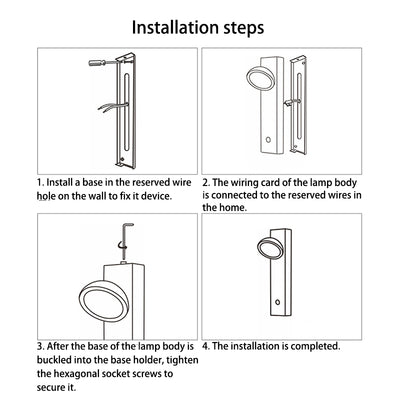 Installation steps

1. Install a base in the reserved wire hole on the wall to fix it device.

2. The wiring card of the lamp body is connected to the reserved wires in the home.

3. After the base of the lamp body is buckled into the base holder, tighten the hexagonal socket screws to secure it.

4. The installation is completed.