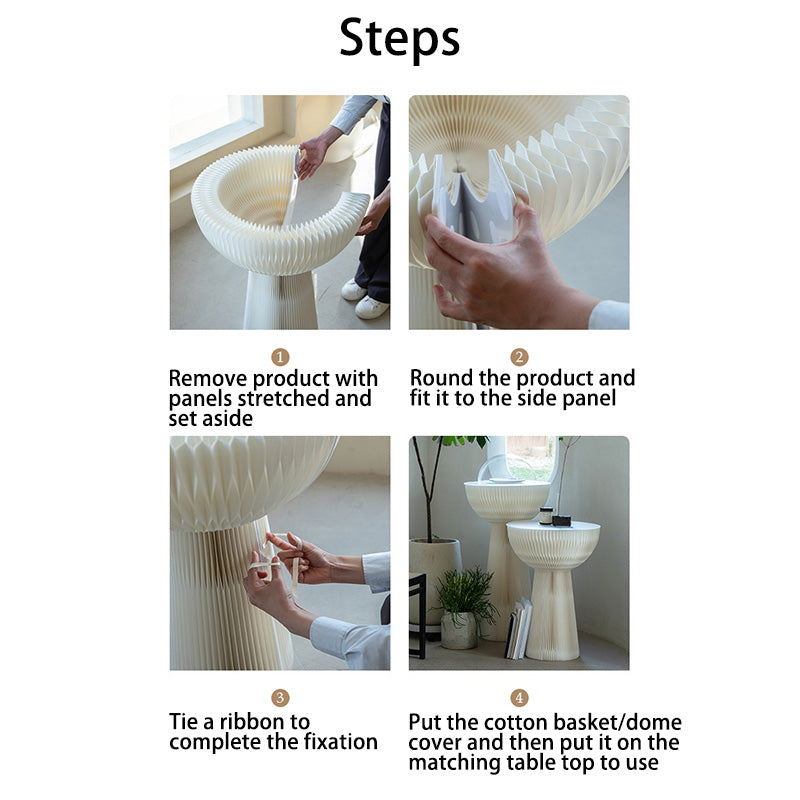 Steps

1
Remove product with panels stretched and set aside

2
Round the product and fit it to the side panel

3
Tie a ribbon to complete the fixation

4
Put the cotton basket/dome cover and then put it on the matching table top to use