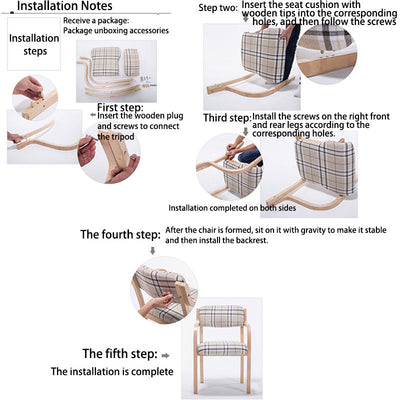 Installation Notes

Installation steps

Receive a package:
Package unboxing accessories

First step:
Insert the wooden plug and screws to connect the tripod

Step two: Insert the seat cushion with wooden tips into the corresponding holes, and then follow the screws

Third step: Install the screws on the right front and rear legs according to the corresponding holes.

Installation completed on both sides

The fourth step: After the chair is formed, sit on it with gravity to make it stable and then install the backrest.

The fifth step:
The installation is complete