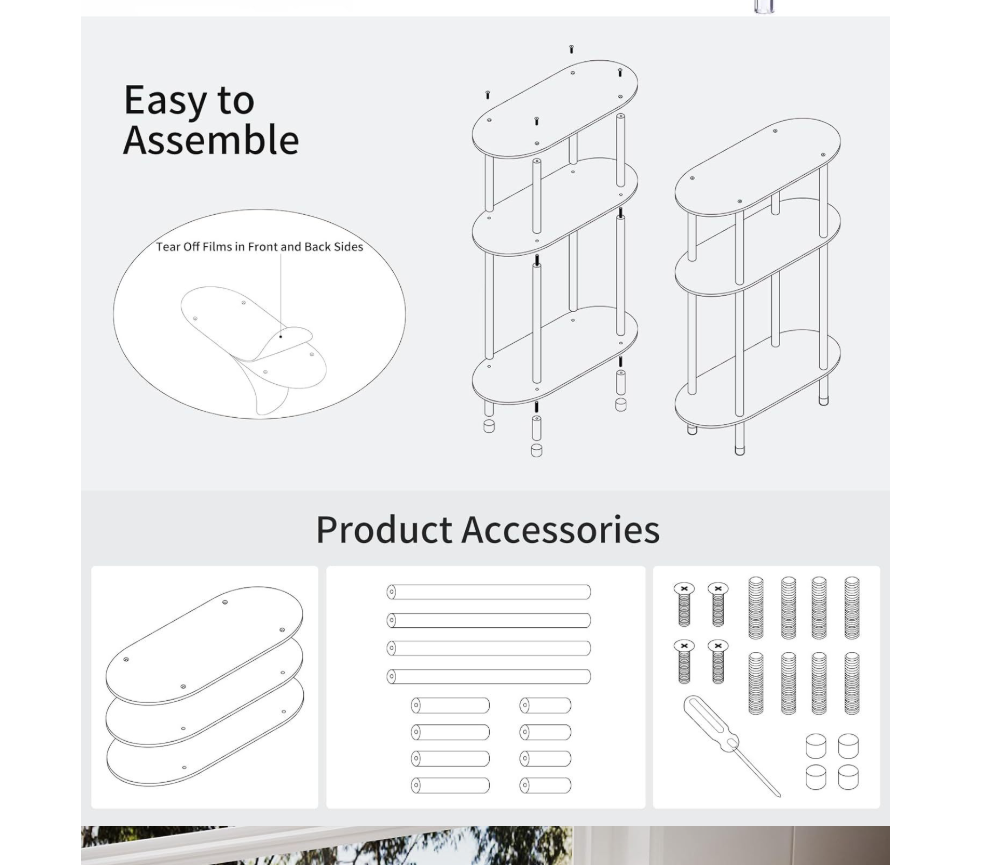 Easy to Assemble

Tear Off Films in Front and Back Sides

Product Accessories