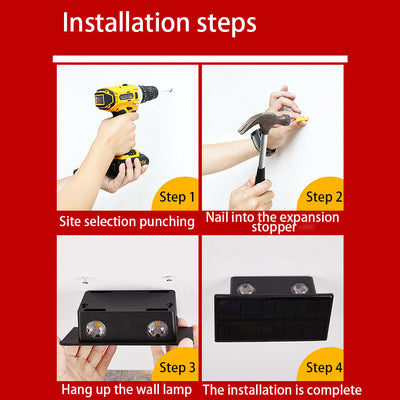 Installation steps

Step 1

Site selection punching

Step 2

Nail into the expansion stopper

Step 3

Hang up the wall lamp

Step 4

The installation is complete