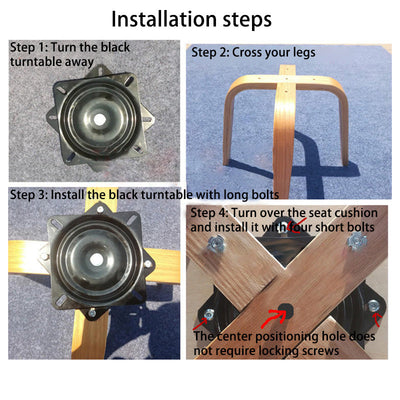 Installation steps

Step 1: Turn the black turntable away

Step 2: Cross your legs

Step 3: Install the black turntable with long bolts

Step 4: Turn over the seat cushion and install it with four short bolts

The center positioning hole does not require locking screws