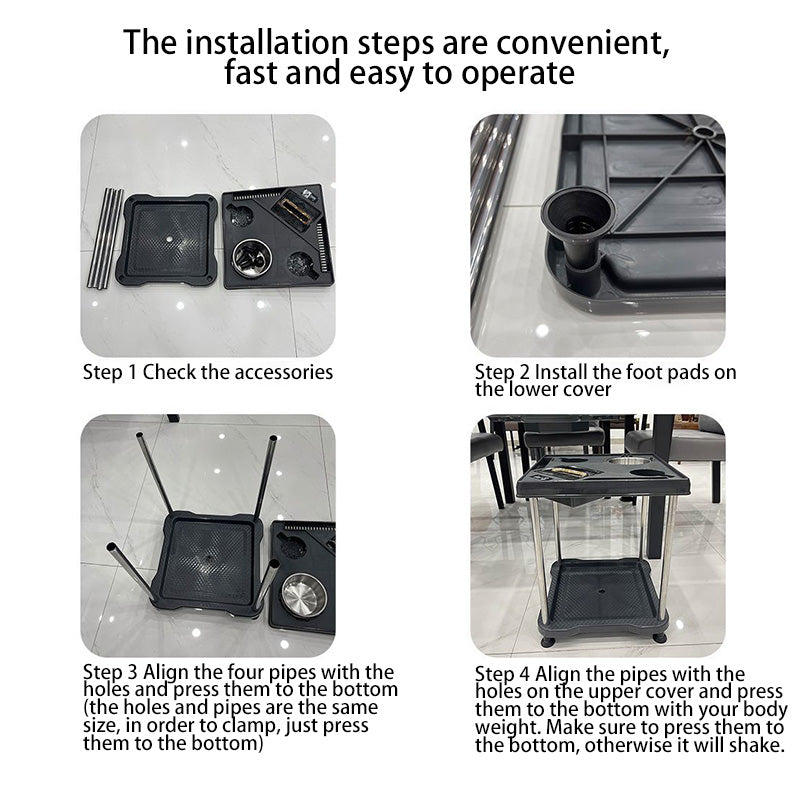 The installation steps are convenient, fast and easy to operate

Step 1 Check the accessories

Step 2 Install the foot pads on the lower cover

Step 3 Align the four pipes with the holes and press them to the bottom (the holes and pipes are the same size, in order to clamp, just press them to the bottom)

Step 4 Align the pipes with the holes on the upper cover and press them to the bottom with your body weight. Make sure to press them to the bottom, otherwise it will shake.