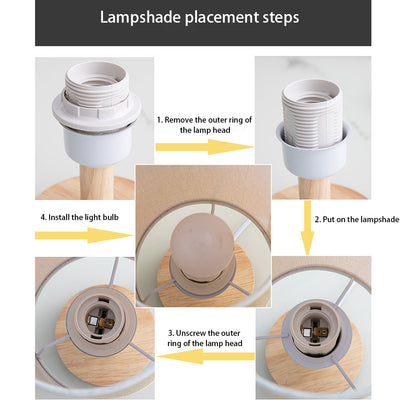 Lampshade placement steps

1. Remove the outer ring of the lamp head

2. Put on the lampshade

3. Unscrew the outer ring of the lamp head

4. Install the light bulb