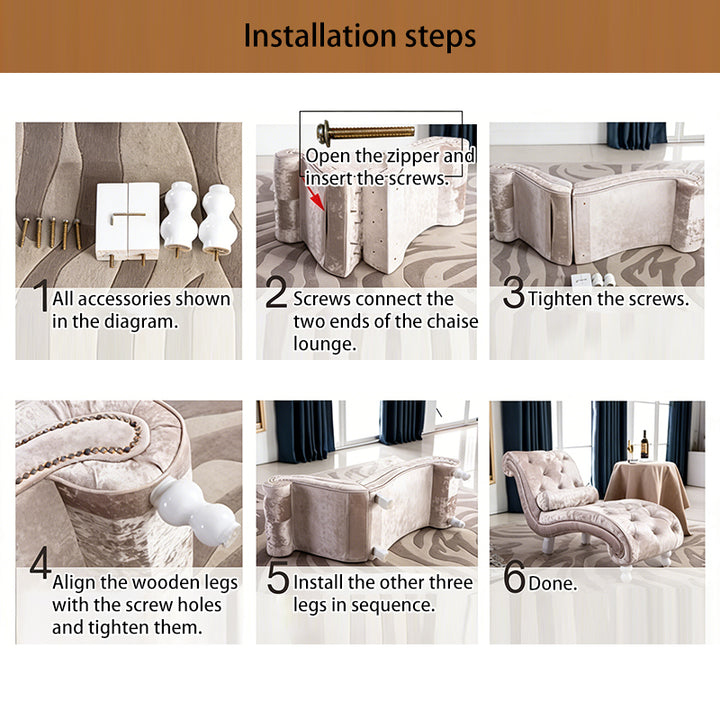 Installation steps

1 All accessories shown in the diagram.

Open the zipper and insert the screws.

2 Screws connect the two ends of the chaise lounge.

3 Tighten the screws.

4 Align the wooden legs with the screw holes and tighten them.

5 Install the other three legs in sequence.

6 Done.