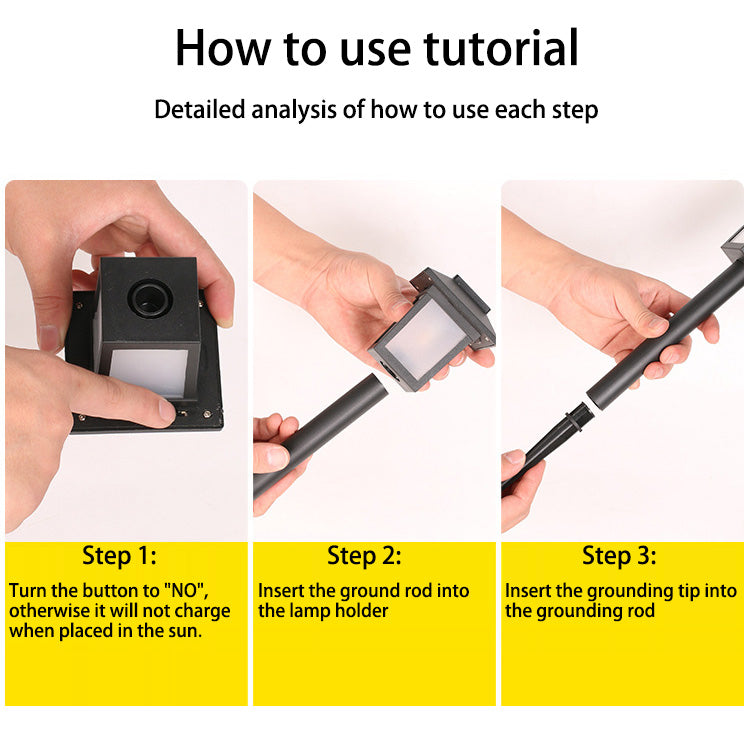 How to use tutorial

Detailed analysis of how to use each step

Step 1:

Turn the button to "NO", otherwise it will not charge when placed in the sun.

Step 2:

Insert the ground rod into the lamp holder

Step 3:

Insert the grounding tip into the grounding rod