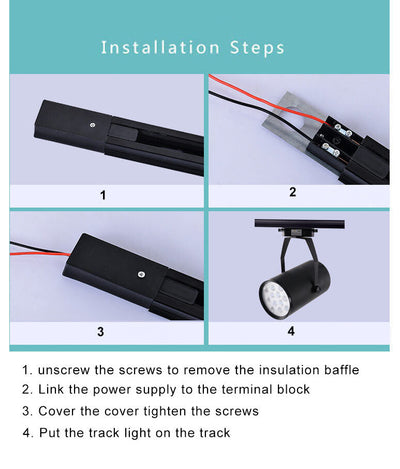 Installation Steps

1

2

3

4

1. unscrew the screws to remove the insulation baffle

2. Link the power supply to the terminal block

3. Cover the cover tighten the screws

4. Put the track light on the track