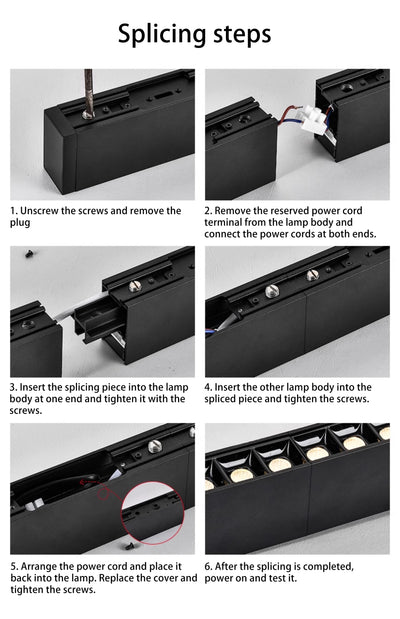 Splicing steps

1. Unscrew the screws and remove the plug

2. Remove the reserved power cord terminal from the lamp body and connect the power cords at both ends.

3. Insert the splicing piece into the lamp body at one end and tighten it with the screws.

4. Insert the other lamp body into the spliced piece and tighten the screws.

5. Arrange the power cord and place it back into the lamp. Replace the cover and tighten the screws.

6. After the splicing is completed, power on and test it.