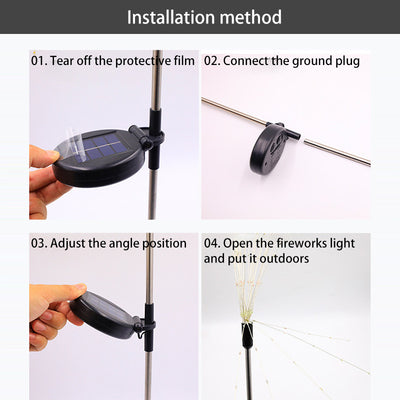 Installation method

01. Tear off the protective film

02. Connect the ground plug

03. Adjust the angle position

04. Open the fireworks light and put it outdoors