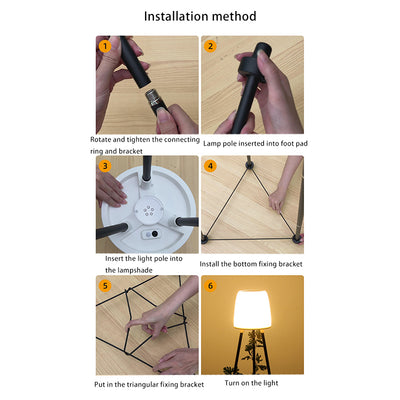 Installation method

1

Rotate and tighten the connecting ring and bracket

2

Lamp pole inserted into foot pad

3

Insert the light pole into the lampshade

4

Install the bottom fixing bracket

5

Put in the triangular fixing bracket

6

Turn on the light