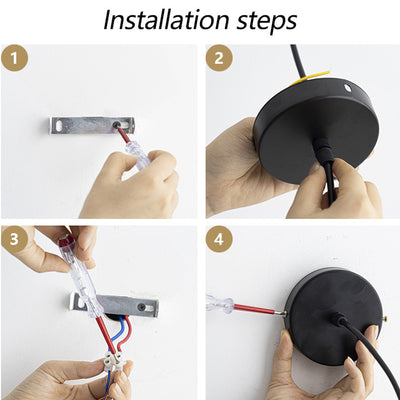 Installation steps

1

2

3

4