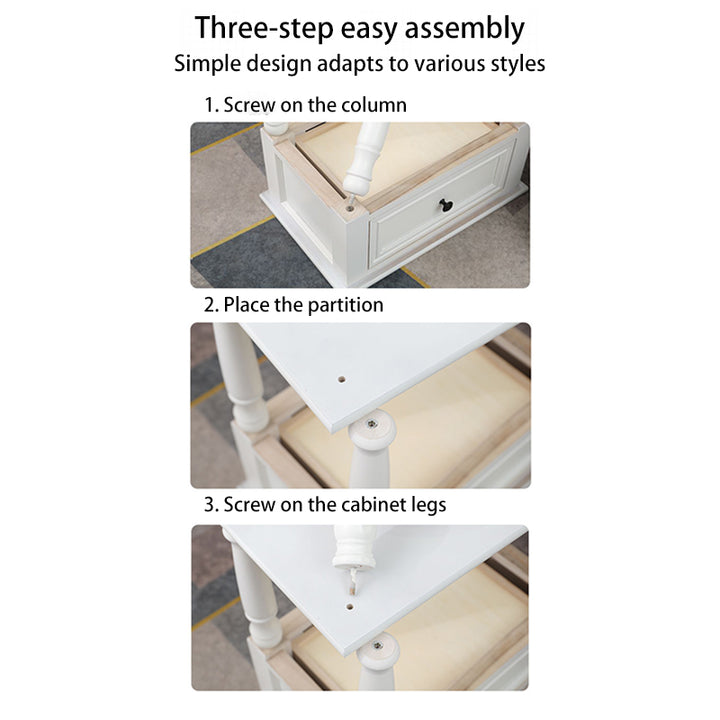 Three-step easy assembly
Simple design adapts to various styles

1. Screw on the column

2. Place the partition

3. Screw on the cabinet legs