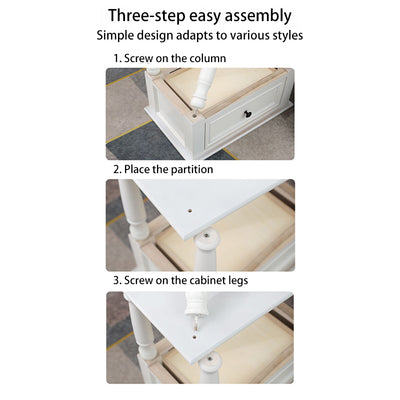 Three-step easy assembly
Simple design adapts to various styles

1. Screw on the column

2. Place the partition

3. Screw on the cabinet legs