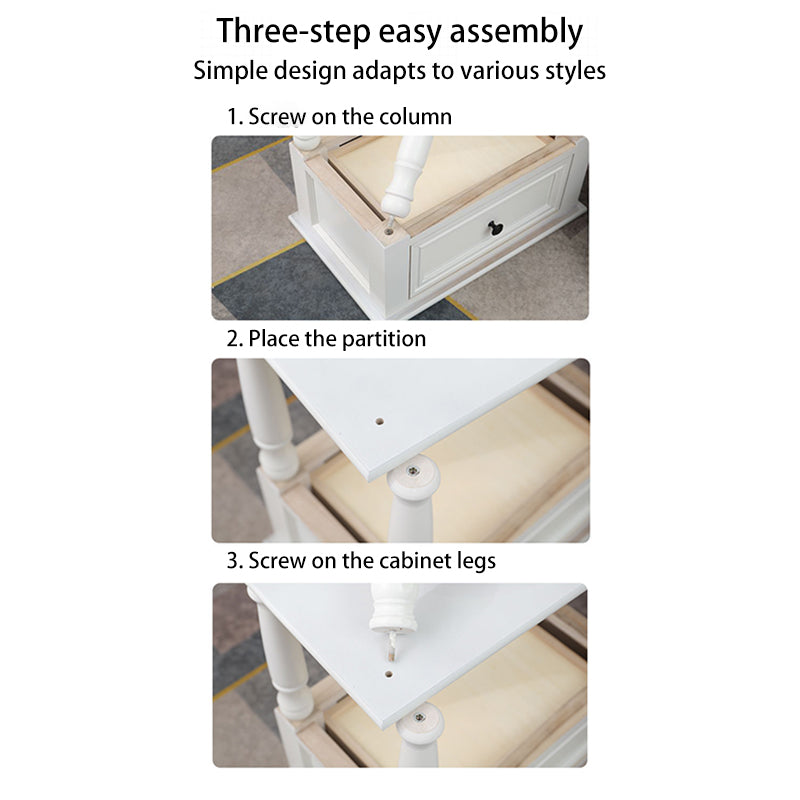 Three-step easy assembly
Simple design adapts to various styles

1. Screw on the column

2. Place the partition

3. Screw on the cabinet legs