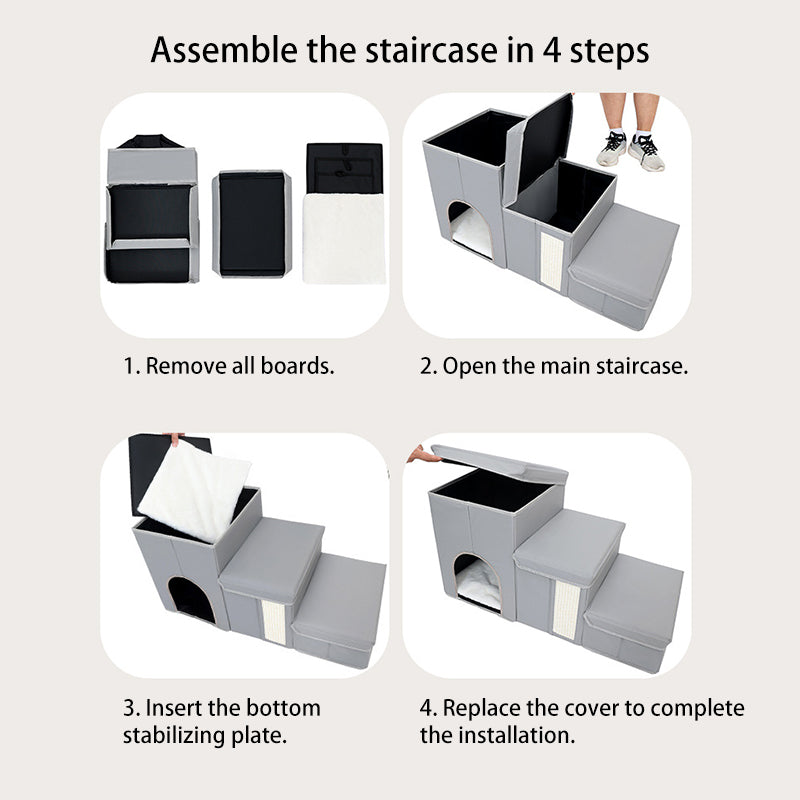 Assemble the staircase in 4 steps

1. Remove all boards.

2. Open the main staircase.

3. Insert the bottom stabilizing plate.

4. Replace the cover to complete the installation.