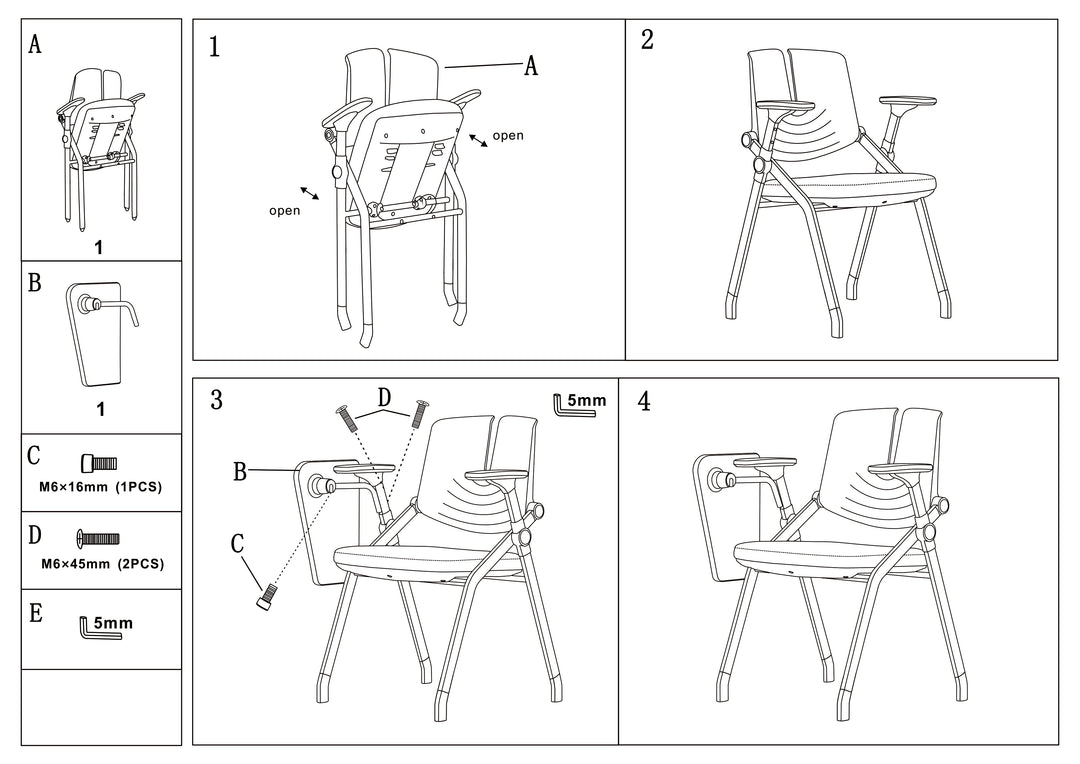 A

1

B

1

C

M6×16mm (1PCS)

D

M6×45mm (2PCS)

E

5mm

1

A

open

open

2

3

D

5mm

B

C

4