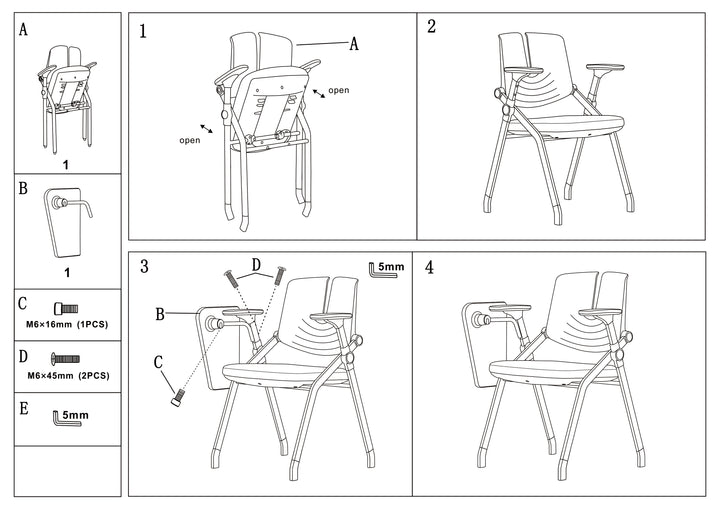 A

1

B

1

C

M6×16mm (1PCS)

D

M6×45mm (2PCS)

E

5mm

1

A

open

open

2

3

D

5mm

B

C

4