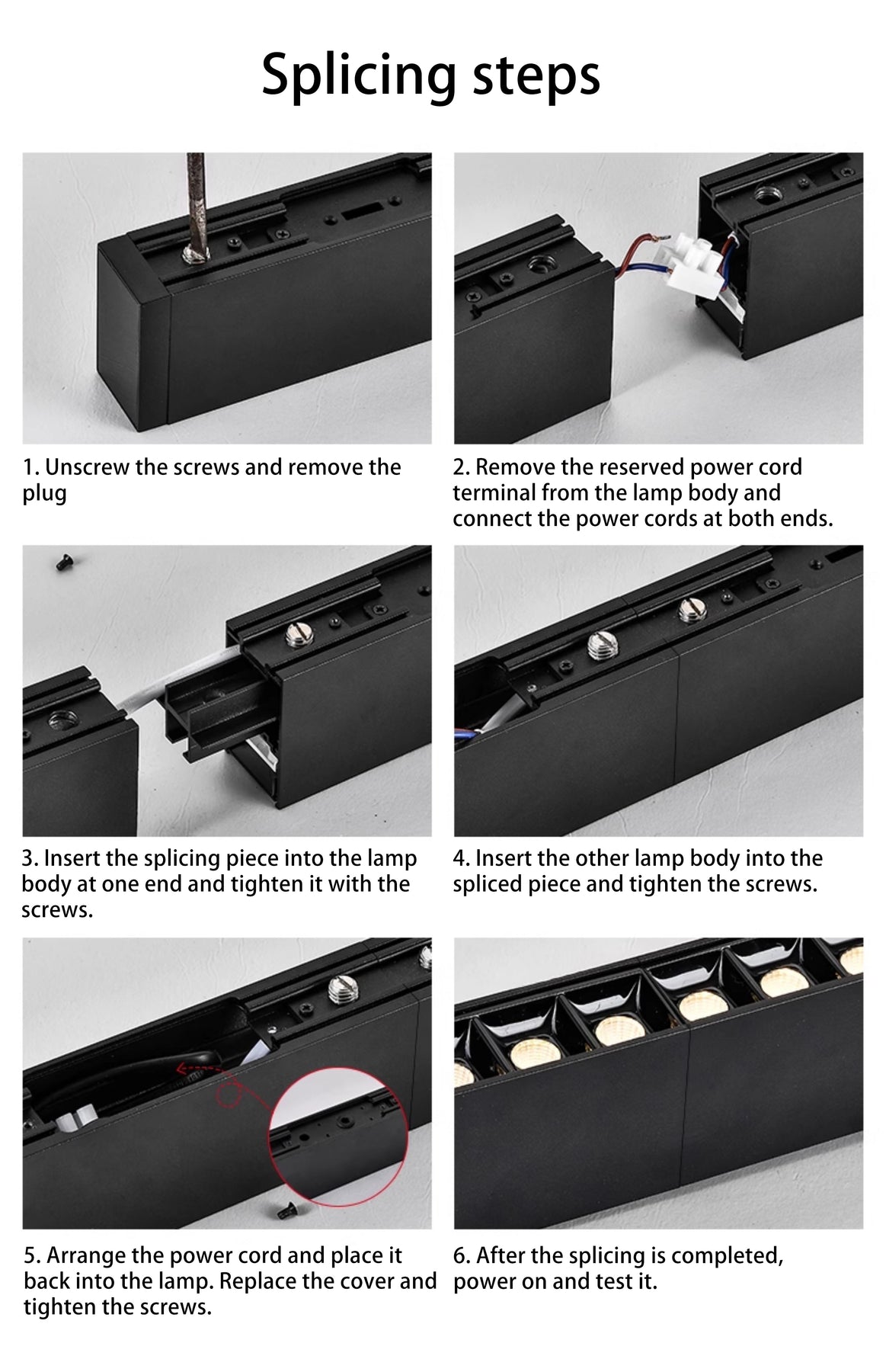 Splicing steps

1. Unscrew the screws and remove the plug

2. Remove the reserved power cord terminal from the lamp body and connect the power cords at both ends.

3. Insert the splicing piece into the lamp body at one end and tighten it with the screws.

4. Insert the other lamp body into the spliced piece and tighten the screws.

5. Arrange the power cord and place it back into the lamp. Replace the cover and tighten the screws.

6. After the splicing is completed, power on and test it.