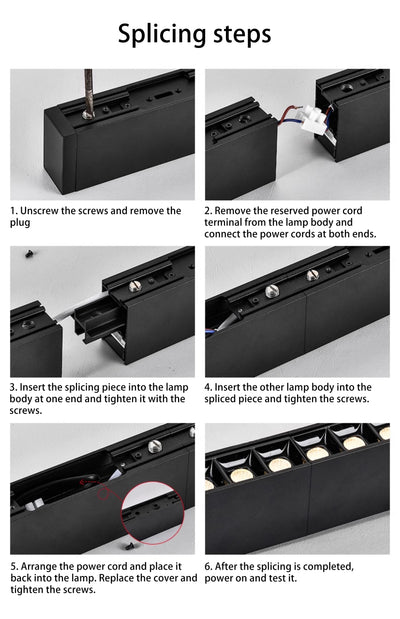 Splicing steps

1. Unscrew the screws and remove the plug

2. Remove the reserved power cord terminal from the lamp body and connect the power cords at both ends.

3. Insert the splicing piece into the lamp body at one end and tighten it with the screws.

4. Insert the other lamp body into the spliced piece and tighten the screws.

5. Arrange the power cord and place it back into the lamp. Replace the cover and tighten the screws.

6. After the splicing is completed, power on and test it.