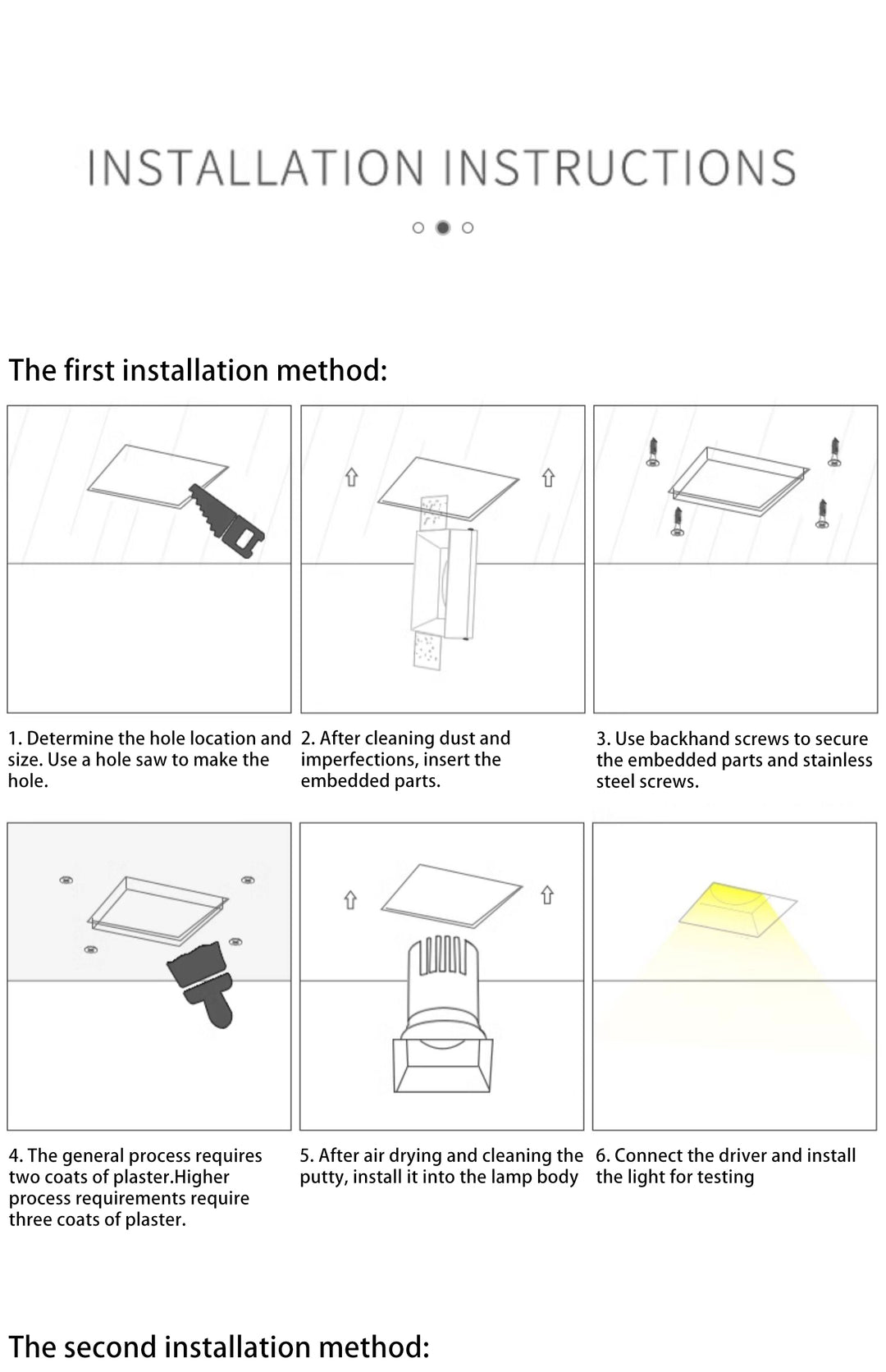 INSTALLATION INSTRUCTIONS

The first installation method:

1. Determine the hole location and size. Use a hole saw to make the hole.

2. After cleaning dust and imperfections, insert the embedded parts.

3. Use backhand screws to secure the embedded parts and stainless steel screws.

4. The general process requires two coats of plaster.Higher process requirements require three coats of plaster.

5. After air drying and cleaning the putty, install it into the lamp body

6. Connect the driver and install the light for testing

The second installation method: