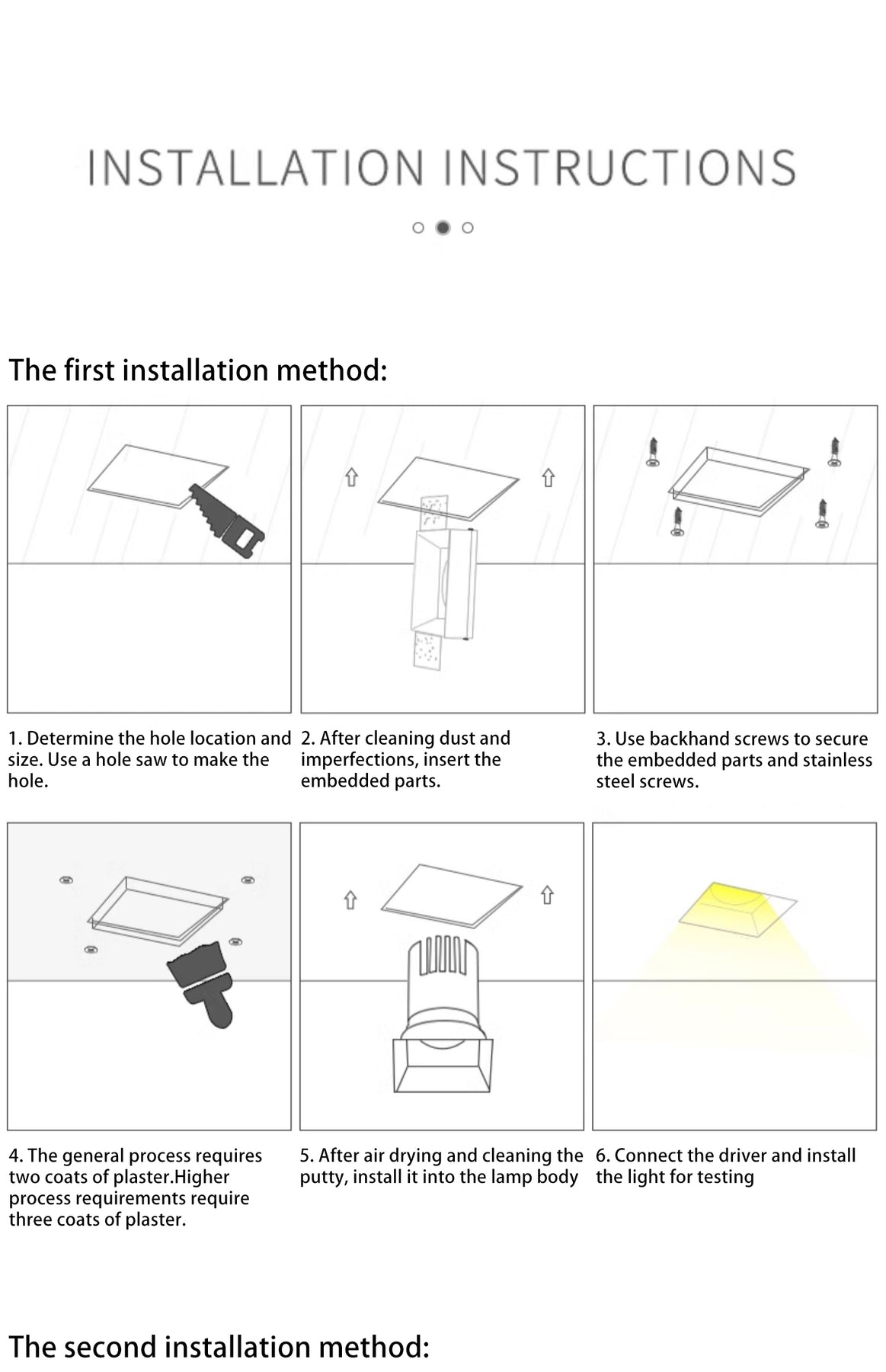 INSTALLATION INSTRUCTIONS

The first installation method:

1. Determine the hole location and size. Use a hole saw to make the hole.

2. After cleaning dust and imperfections, insert the embedded parts.

3. Use backhand screws to secure the embedded parts and stainless steel screws.

4. The general process requires two coats of plaster.Higher process requirements require three coats of plaster.

5. After air drying and cleaning the putty, install it into the lamp body

6. Connect the driver and install the light for testing

The second installation method: