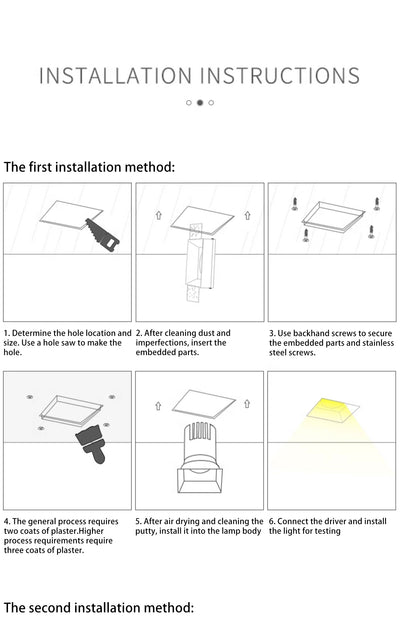 INSTALLATION INSTRUCTIONS

The first installation method:

1. Determine the hole location and size. Use a hole saw to make the hole.

2. After cleaning dust and imperfections, insert the embedded parts.

3. Use backhand screws to secure the embedded parts and stainless steel screws.

4. The general process requires two coats of plaster.Higher process requirements require three coats of plaster.

5. After air drying and cleaning the putty, install it into the lamp body

6. Connect the driver and install the light for testing

The second installation method: