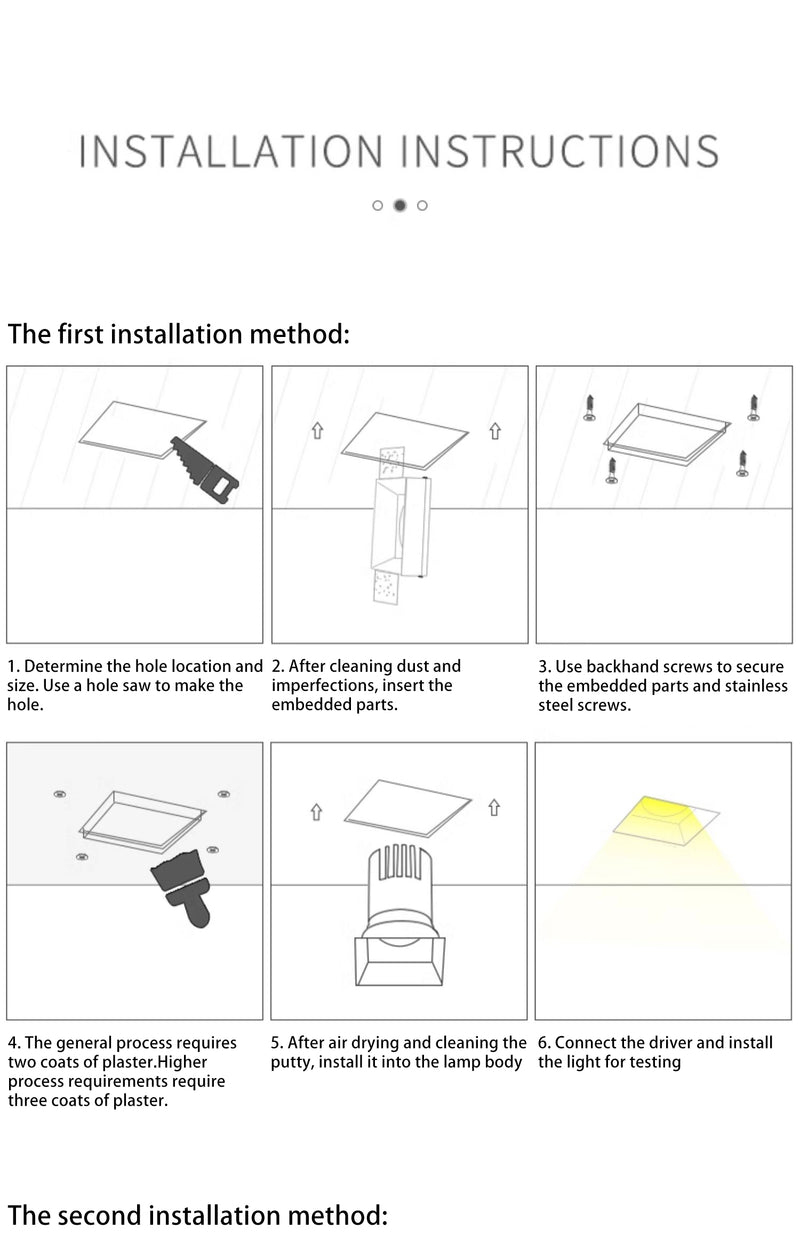 INSTALLATION INSTRUCTIONS

The first installation method:

1. Determine the hole location and size. Use a hole saw to make the hole.

2. After cleaning dust and imperfections, insert the embedded parts.

3. Use backhand screws to secure the embedded parts and stainless steel screws.

4. The general process requires two coats of plaster.Higher process requirements require three coats of plaster.

5. After air drying and cleaning the putty, install it into the lamp body

6. Connect the driver and install the light for testing

The second installation method: