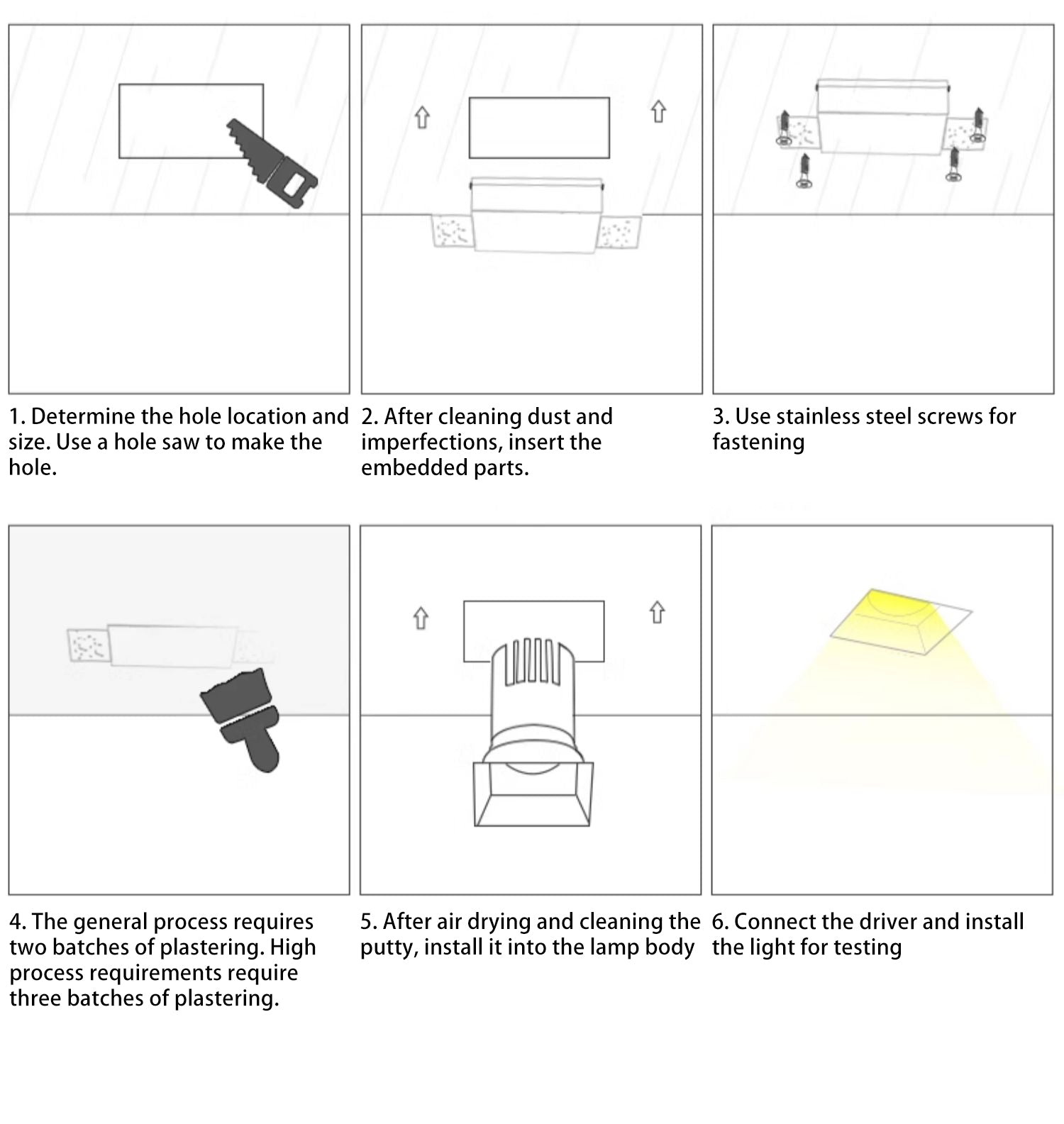 1. Determine the hole location and size. Use a hole saw to make the hole.

2. After cleaning dust and imperfections, insert the embedded parts.

3. Use stainless steel screws for fastening

4. The general process requires two batches of plastering. High process requirements require three batches of plastering.

5. After air drying and cleaning the putty, install it into the lamp body

6. Connect the driver and install the light for testing