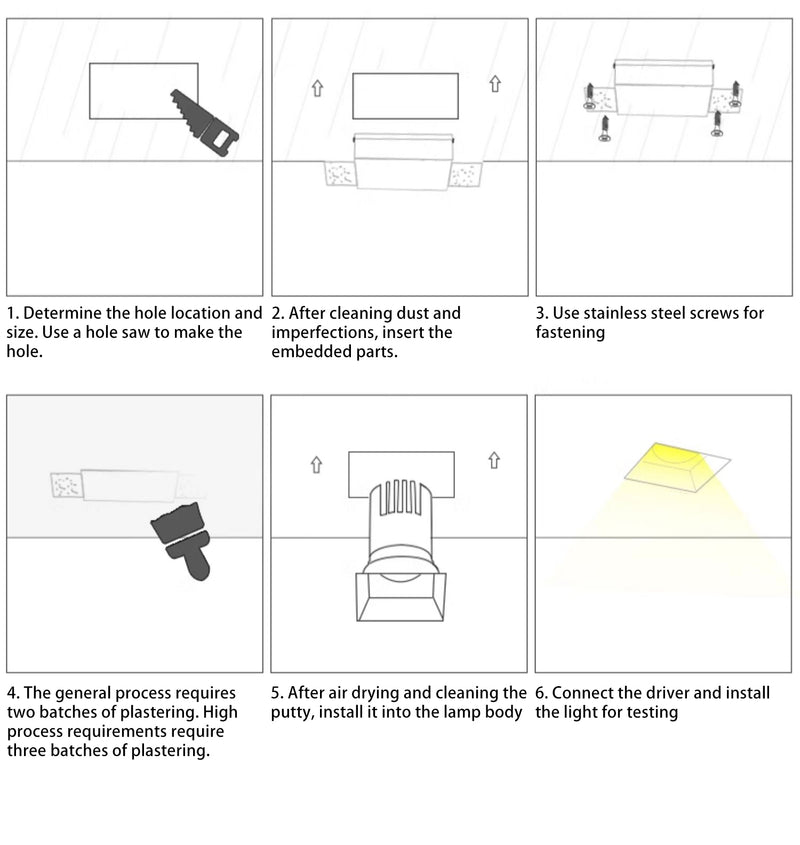 1. Determine the hole location and size. Use a hole saw to make the hole.

2. After cleaning dust and imperfections, insert the embedded parts.

3. Use stainless steel screws for fastening

4. The general process requires two batches of plastering. High process requirements require three batches of plastering.

5. After air drying and cleaning the putty, install it into the lamp body

6. Connect the driver and install the light for testing