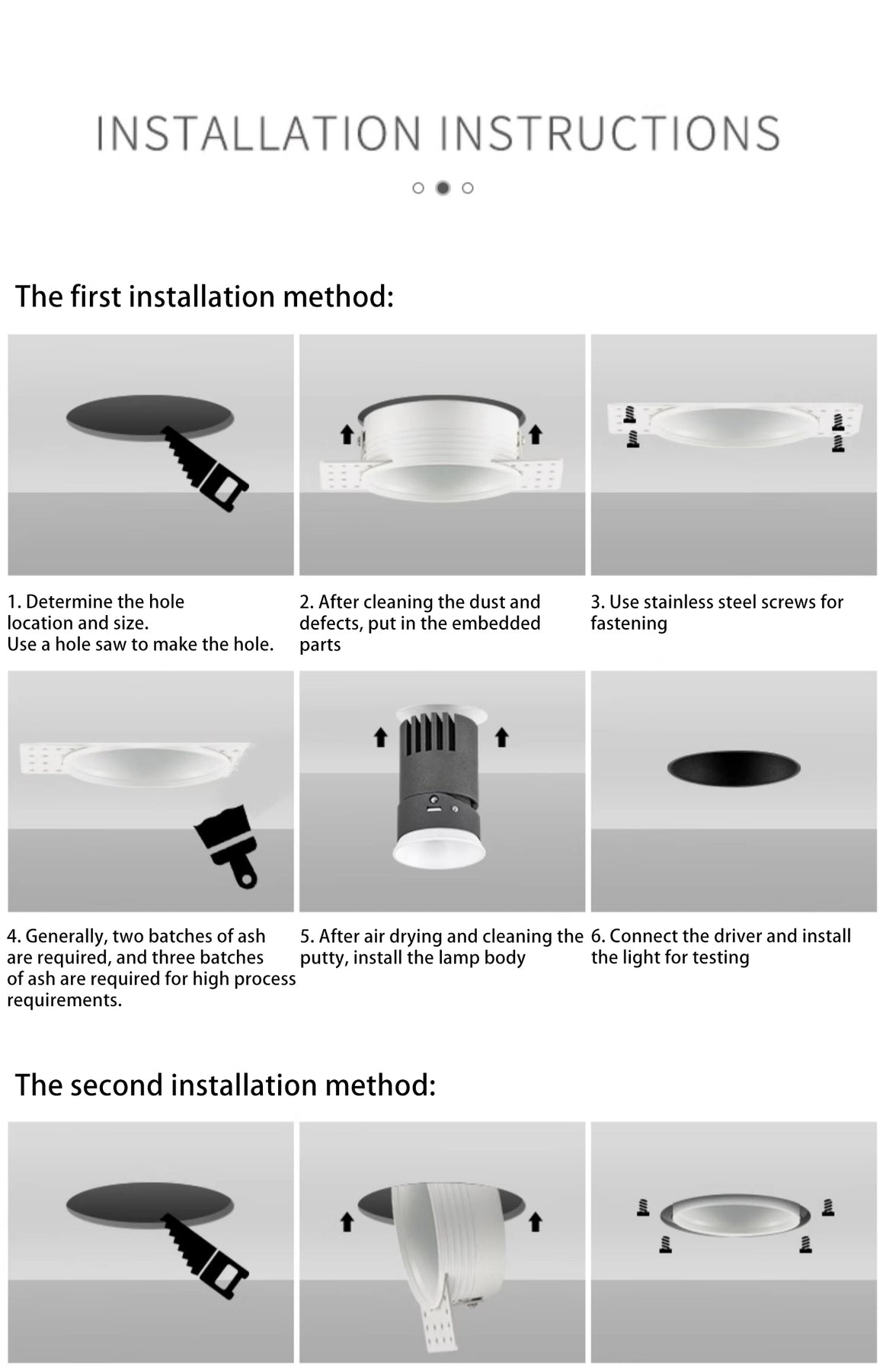 INSTALLATION INSTRUCTIONS

The first installation method:

1. Determine the hole location and size.
Use a hole saw to make the hole.

2. After cleaning the dust and defects, put in the embedded parts

3. Use stainless steel screws for fastening

4. Generally, two batches of ash are required, and three batches of ash are required for high process requirements.

5. After air drying and cleaning the putty, install the lamp body

6. Connect the driver and install the light for testing

The second installation method: