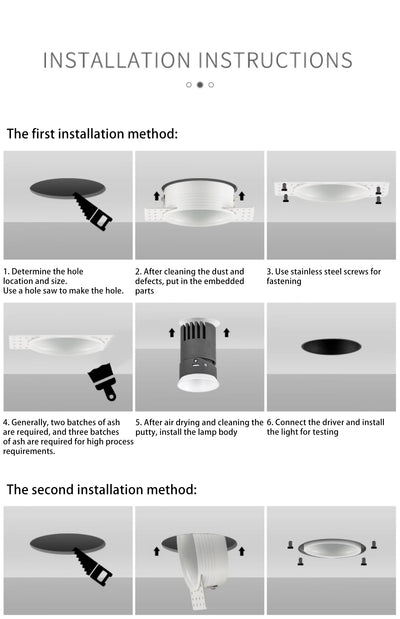 INSTALLATION INSTRUCTIONS

The first installation method:

1. Determine the hole location and size.
Use a hole saw to make the hole.

2. After cleaning the dust and defects, put in the embedded parts

3. Use stainless steel screws for fastening

4. Generally, two batches of ash are required, and three batches of ash are required for high process requirements.

5. After air drying and cleaning the putty, install the lamp body

6. Connect the driver and install the light for testing

The second installation method: