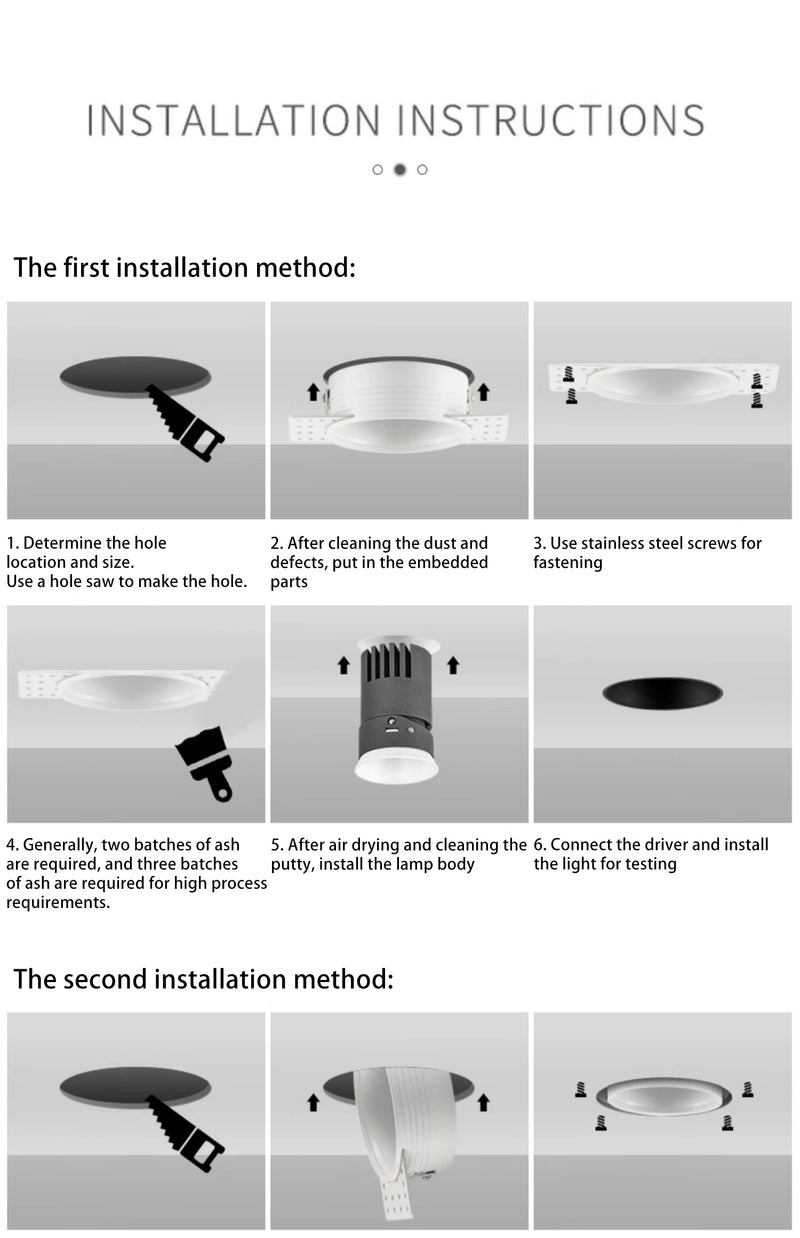 INSTALLATION INSTRUCTIONS

The first installation method:

1. Determine the hole location and size.
Use a hole saw to make the hole.

2. After cleaning the dust and defects, put in the embedded parts

3. Use stainless steel screws for fastening

4. Generally, two batches of ash are required, and three batches of ash are required for high process requirements.

5. After air drying and cleaning the putty, install the lamp body

6. Connect the driver and install the light for testing

The second installation method: