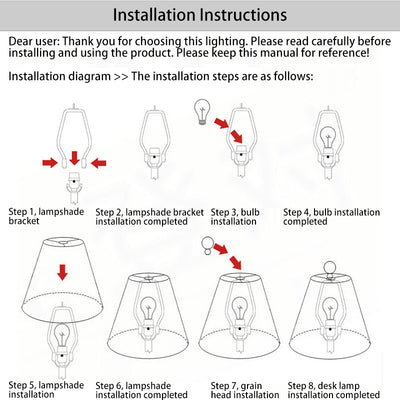 Installation Instructions

Dear user: Thank you for choosing this lighting. Please read carefully before installing and using the product. Please keep this manual for reference!

Installation diagram >> The installation steps are as follows:

Step 1, lampshade bracket

Step 2, lampshade bracket installation completed

Step 3, bulb installation

Step 4, bulb installation completed

Step 5, lampshade installation

Step 6, lampshade installation completed

Step 7, grain head installation

Step 8, desk lamp installation completed