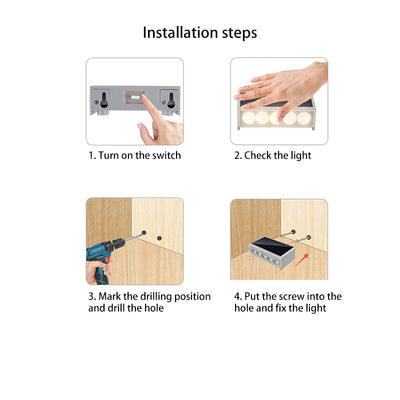 Installation steps

1. Turn on the switch

2. Check the light

3. Mark the drilling position and drill the hole

4. Put the screw into the hole and fix the light