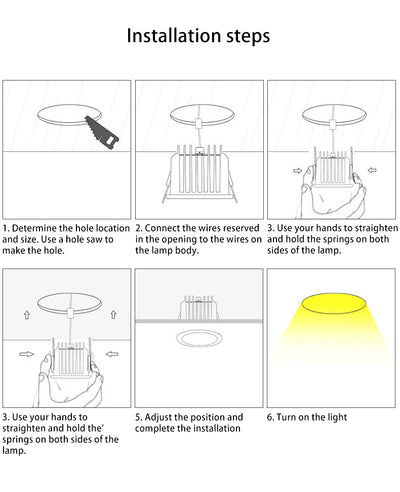 Installation steps

1. Determine the hole location and size. Use a hole saw to make the hole.

2. Connect the wires reserved in the opening to the wires on the lamp body.

3. Use your hands to straighten and hold the springs on both sides of the lamp.

3. Use your hands to straighten and hold the' springs on both sides of the lamp.

5. Adjust the position and complete the installation

6. Turn on the light