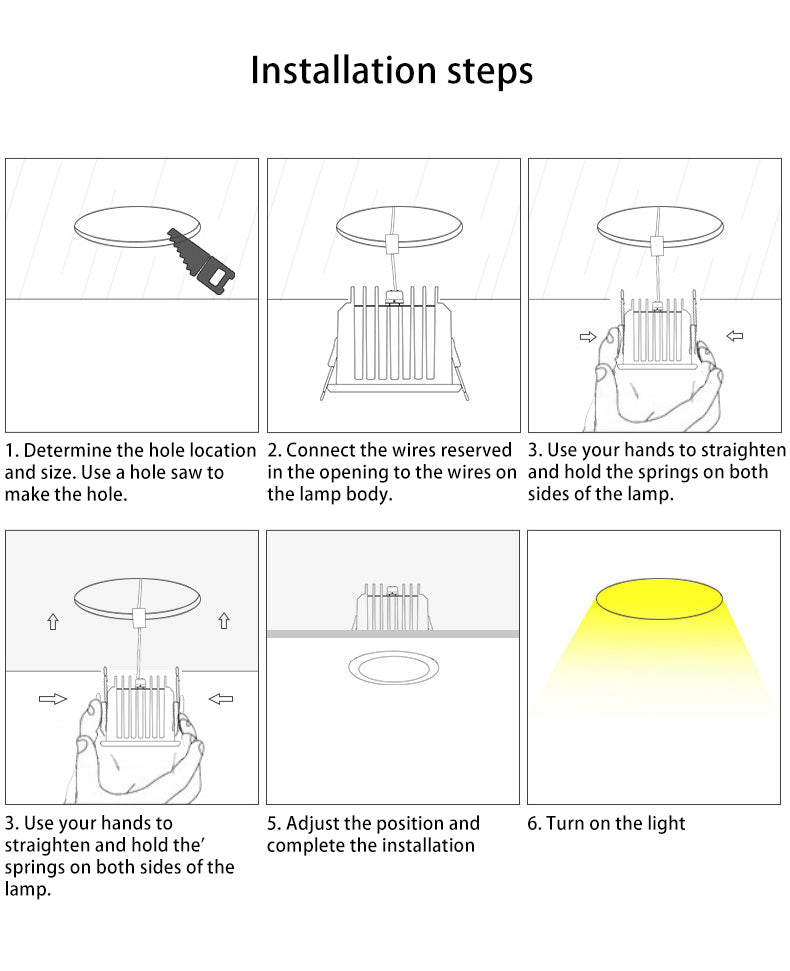 Installation steps

1. Determine the hole location and size. Use a hole saw to make the hole.

2. Connect the wires reserved in the opening to the wires on the lamp body.

3. Use your hands to straighten and hold the springs on both sides of the lamp.

3. Use your hands to straighten and hold the' springs on both sides of the lamp.

5. Adjust the position and complete the installation

6. Turn on the light