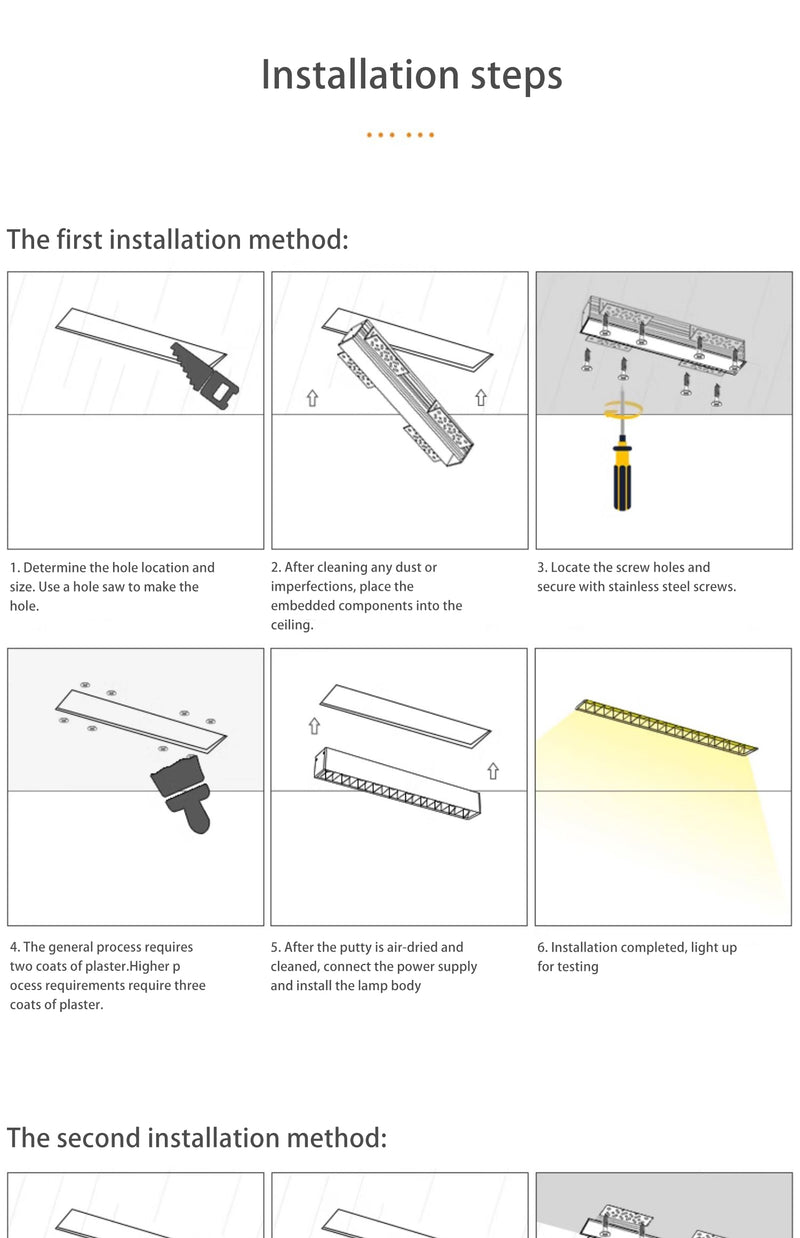 Installation steps

The first installation method:

1. Determine the hole location and size. Use a hole saw to make the hole.

2. After cleaning any dust or imperfections, place the embedded components into the ceiling.

3. Locate the screw holes and secure with stainless steel screws.

4. The general process requires two coats of plaster.Higher p ocess requirements require three coats of plaster.

5. After the putty is air-dried and cleaned, connect the power supply and install the lamp body

6. Installation completed, light up for testing

The second installation method: