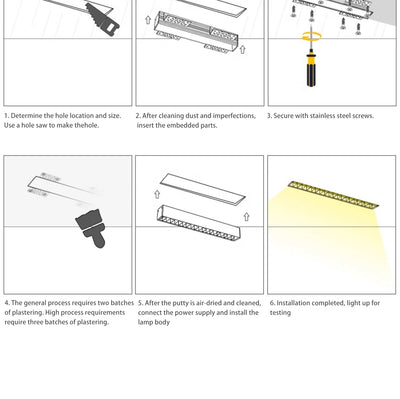 1. Determine the hole location and size. Use a hole saw to make thehole.

2. After cleaning dust and imperfections, insert the embedded parts.

3. Secure with stainless steel screws.

4. The general process requires two batches of plastering. High process requirements require three batches of plastering.

5. After the putty is air-dried and cleaned, connect the power supply and install the lamp body

6. Installation completed, light up for testing