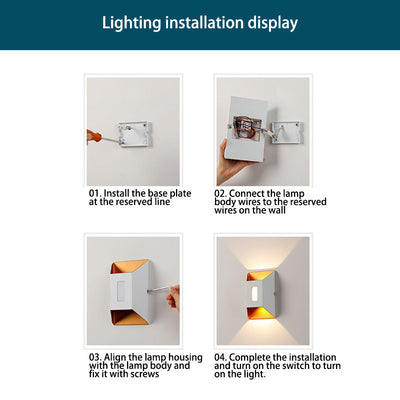 Lighting installation display

01. Install the base plate at the reserved line

02. Connect the lamp body wires to the reserved wires on the wall

03. Align the lamp housing with the lamp body and fix it with screws

04. Complete the installation and turn on the switch to turn on the light.